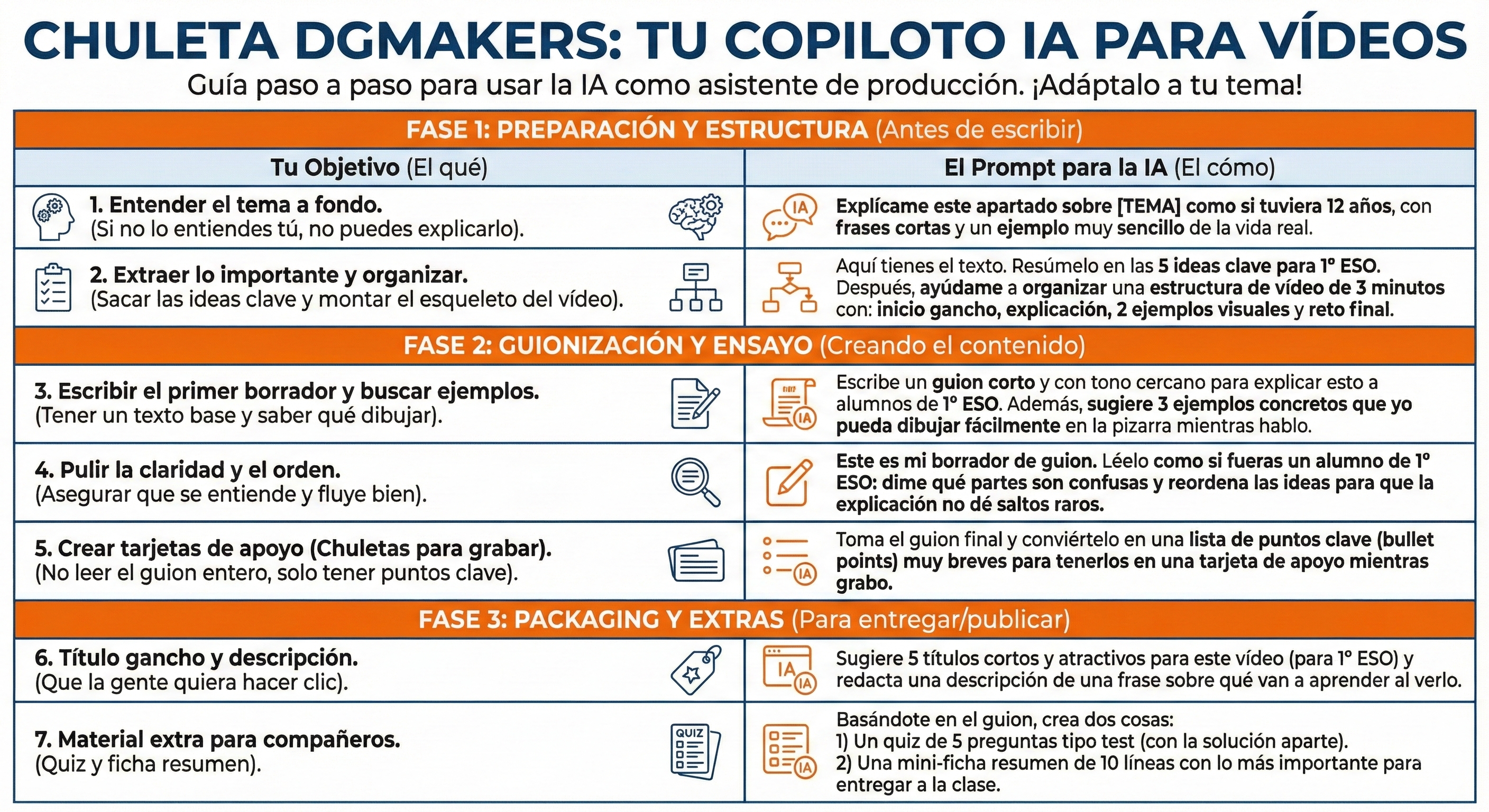 CHULETA DGMAKERS: TU COPILOTO IA PARA VÍDEOS

Guía paso a paso para usar la IA como asistente de producción. ¡Adáptalo a tu tema!

FASE 1: PREPARACIÓN Y ESTRUCTURA (Antes de escribir)

| Tu Objetivo (El qué) | El Prompt para la IA (El cómo) |
|---|---|
| 1. Entender el tema a fondo. (Si no lo entiendes tú, no puedes explicarlo). | IA Explícame este apartado sobre [TEMA] como si tuviera 12 años, con frases cortas y un ejemplo muy sencillo de la vida real. |
| 2. Extraer lo importante y organizar. (Sacar las ideas clave y montar el esqueleto del vídeo). | Aquí tienes el texto. Resúmelo en las 5 ideas clave para 1º ESO. Después, ayúdame a organizar una estructura de vídeo de 3 minutos con: inicio gancho, explicación, 2 ejemplos visuales y reto final. |

FASE 2: GUIONIZACIÓN Y ENSAYO (Creando el contenido)

| | |
|---|---|
| 3. Escribir el primer borrador y buscar ejemplos. (Tener un texto base y saber qué dibujar). | IA Escribe un guion corto y con tono cercano para explicar esto a alumnos de 1º ESO. Además, sugiere 3 ejemplos concretos que yo pueda dibujar fácilmente en la pizarra mientras hablo. |
| 4. Pulir la claridad y el orden. (Asegurar que se entiende y fluye bien). | Este es mi borrador de guion. Léelo como si fueras un alumno de 1º ESO: dime qué partes son confusas y reordena las ideas para que la explicación no dé saltos raros. |
| 5. Crear tarjetas de apoyo (Chuletas para grabar). (No leer el guion entero, solo tener puntos clave). | IA Toma el guion final y conviértelo en una lista de puntos clave (bullet points) muy breves para tenerlos en una tarjeta de apoyo mientras grabo. |

FASE 3: PACKAGING Y EXTRAS (Para entregar/publicar)

| | |
|---|---|
| 6. Título gancho y descripción. (Que la gente quiera hacer clic). | IA IA Sugiere 5 títulos cortos y atractivos para este vídeo (para 1º ESO) y redacta una descripción de una frase sobre qué van a aprender al verlo. |
| 7. Material extra para compañeros. (Quiz y ficha resumen). QUIZ | IA Basándote en el guion, crea dos cosas: 1) Un quiz de 5 preguntas tipo test (con la solución aparte). 2) Una mini-ficha resumen de 10 líneas con lo más importante para entregar a la clase. |